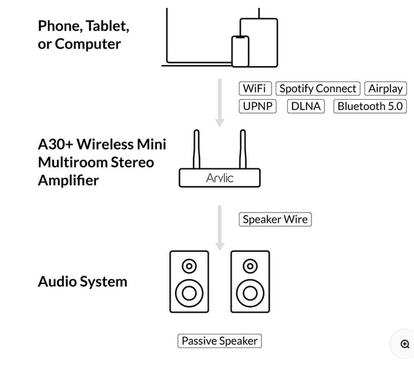 Phone, Tablet, or Computer

WiFi
Spotify Connect
Airplay
UPNP
DLNA
Bluetooth 5.0

A30+ Wireless Mini Multiroom Stereo Amplifier

Arylic

Speaker Wire

Audio System

Passive Speaker